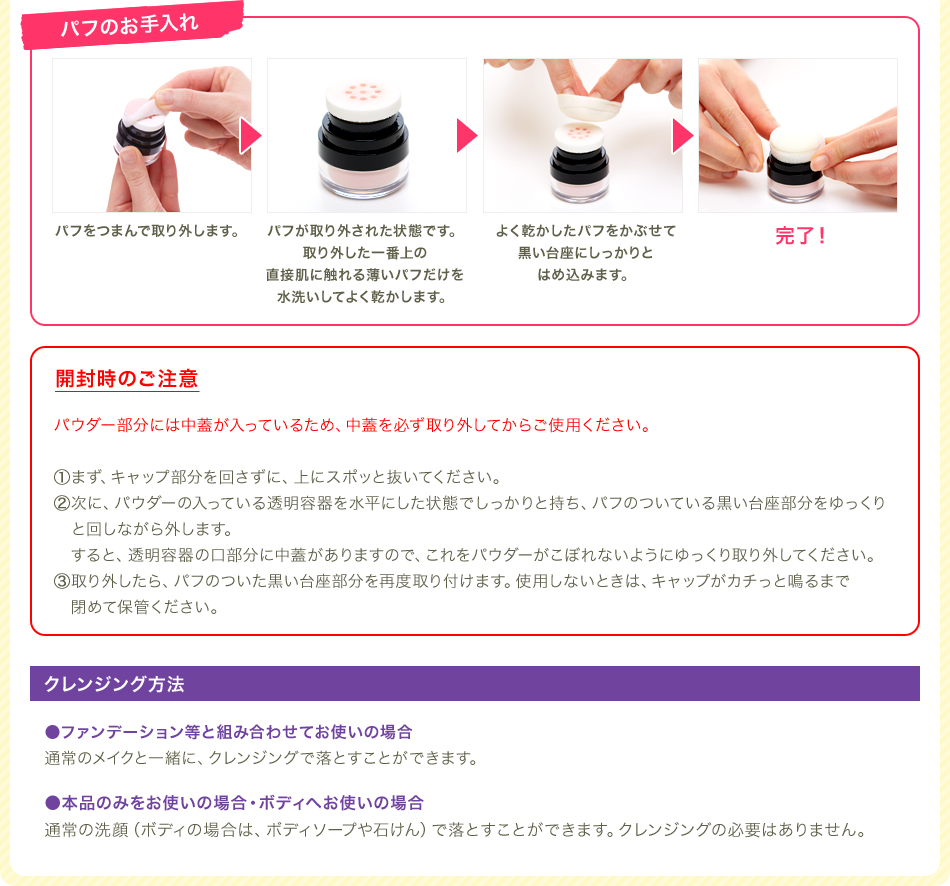 パフのお手入れ

パフをつまんで取り外します。

パフが取り外された状態です。取り外した一番上の直接肌に触れる薄いパフだけを水洗いしてよく乾かします。

よく乾かしたパフをかぶせて黒い台座にしっかりとはめ込みます。

完了！

開封時のご注意

パウダー部分には中蓋が入っているため、中蓋を必ず取り外してからご使用ください。

①まず、キャップ部分を回さずに、上にスポッと抜いてください。
②次に、パウダーの入っている透明容器を水平にした状態でしっかりと持ち、パフのついている黒い台座部分をゆっくりと回しながら外します。
すると、透明容器の口部分に中蓋がありますので、これをパウダーがこぼれないようにゆっくり取り外してください。
③取り外したら、パフのついた黒い台座部分を再度取り付けます。使用しないときは、キャップがカチっと鳴るまで閉めて保管ください。

クレンジング方法

●ファンデーション等と組み合わせてお使いの場合
通常のメイクと一緒に、クレンジングで落とすことができます。

●本品のみをお使いの場合・ボディへお使いの場合
通常の洗顔（ボディの場合は、ボディソープや石けん）で落とすことができます。クレンジングの必要はありません。